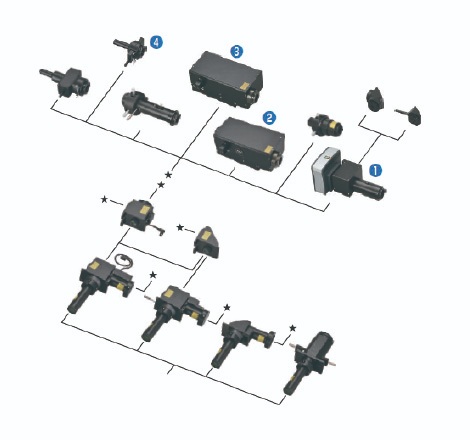 4
3
2
1
★
★
★
★
★
★
★